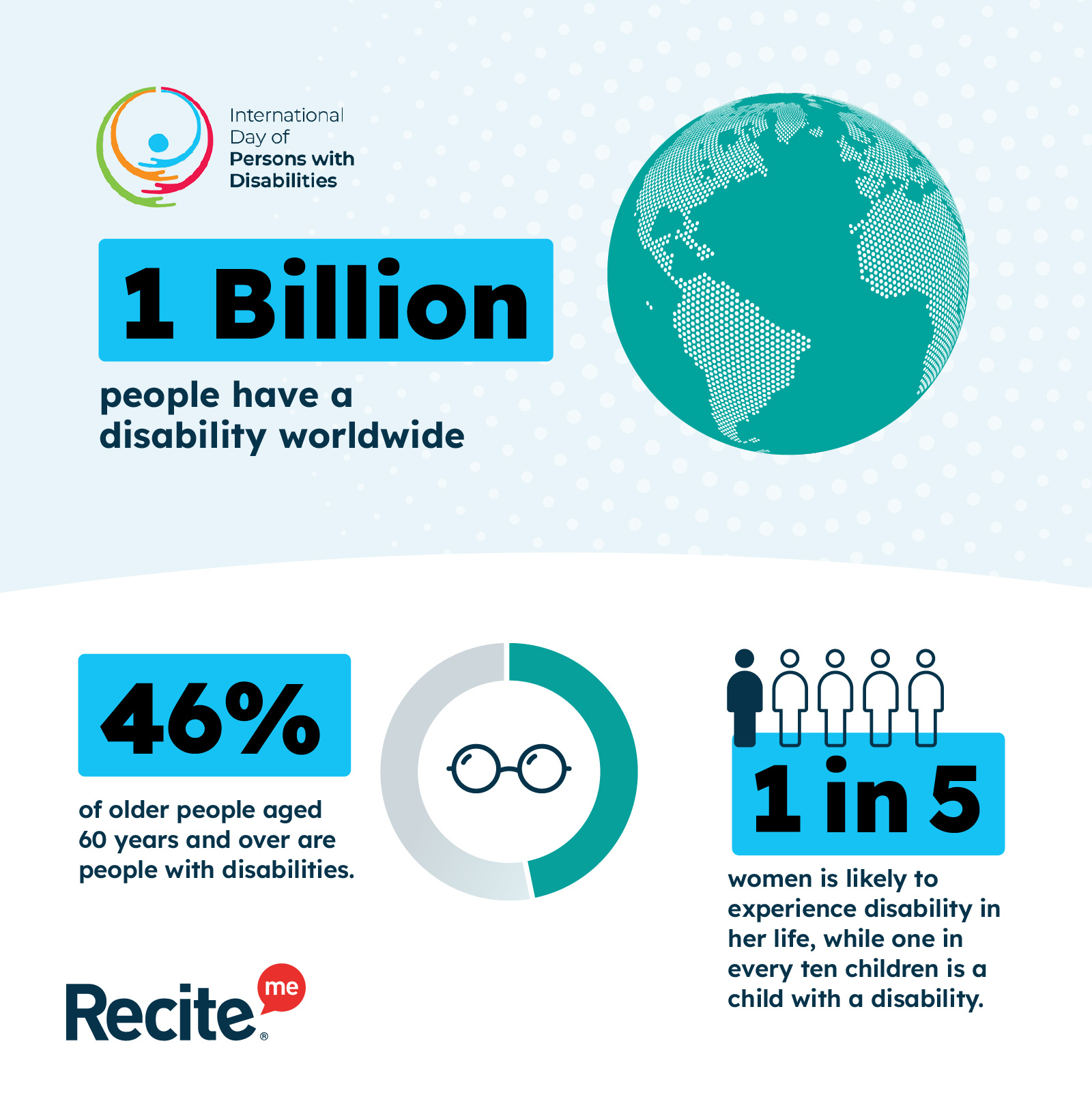 International Day of Persons with Disabilities

1 Billion

people have a disability worldwide

46%

of older people aged 60 years and over are people with disabilities.

1 in 5

women is likely to experience disability in her life, while one in every ten children is a child with a disability.

Recite me®