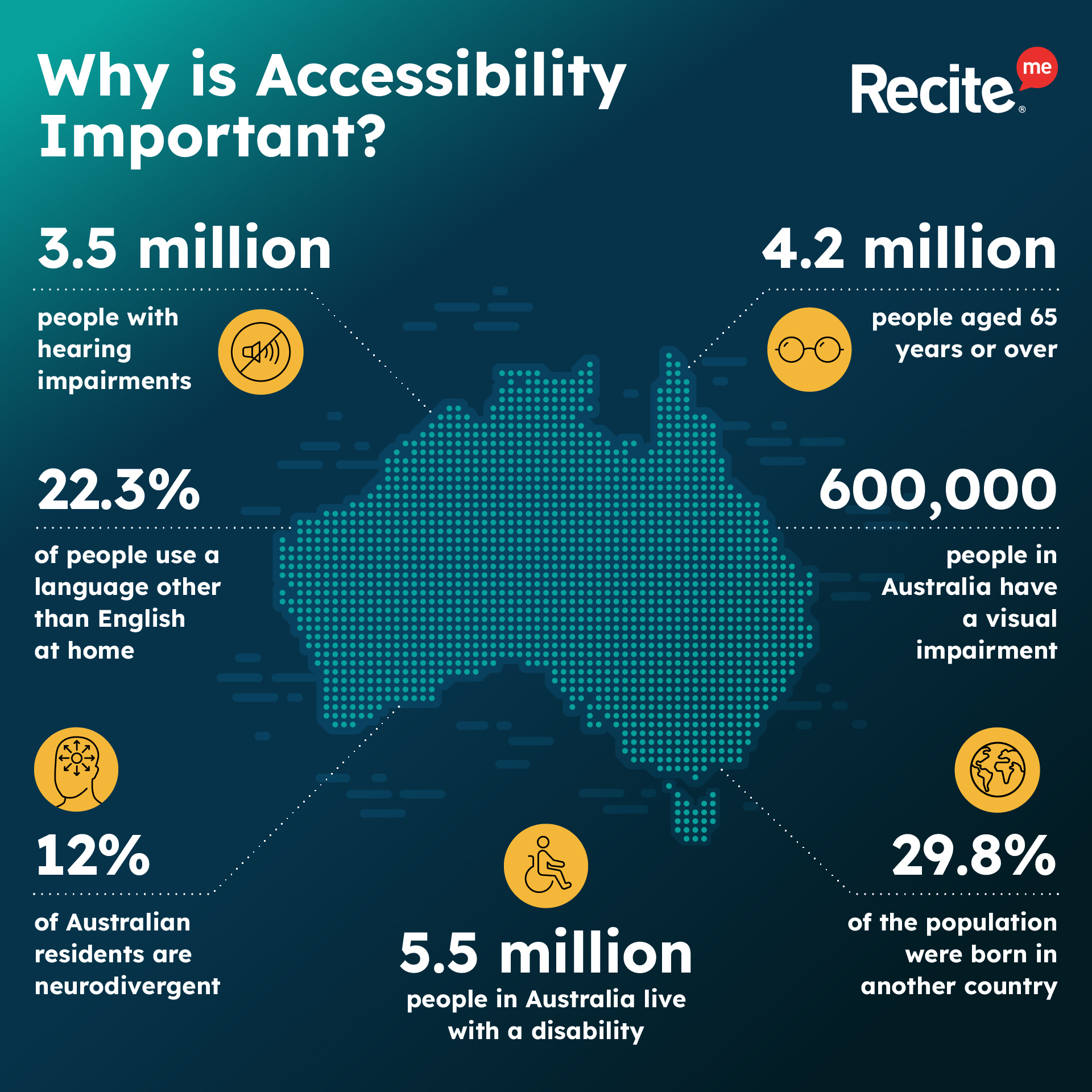 Why is Accessibility Important?

Recite me®

3.5 million

people with hearing impairments

4.2 million

people aged 65 years or over

22.3%

of people use a language other than English at home

600,000

people in Australia have a visual impairment

12%

of Australian residents are neurodivergent

5.5 million

people in Australia live with a disability

29.8%

of the population were born in another country