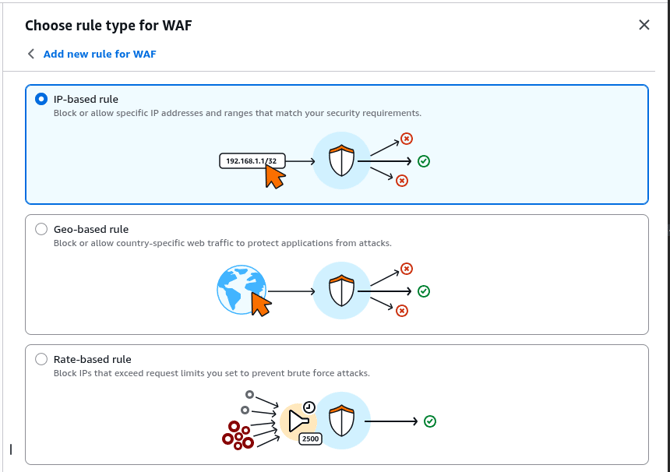 Choose rule type for WAF

Add new rule for WAF

IP-based rule
Block or allow specific IP addresses and ranges that match your security requirements.

192.168.1.1/32

Geo-based rule
Block or allow country-specific web traffic to protect applications from attacks.

Rate-based rule
Block IPs that exceed request limits you set to prevent brute force attacks.

2500